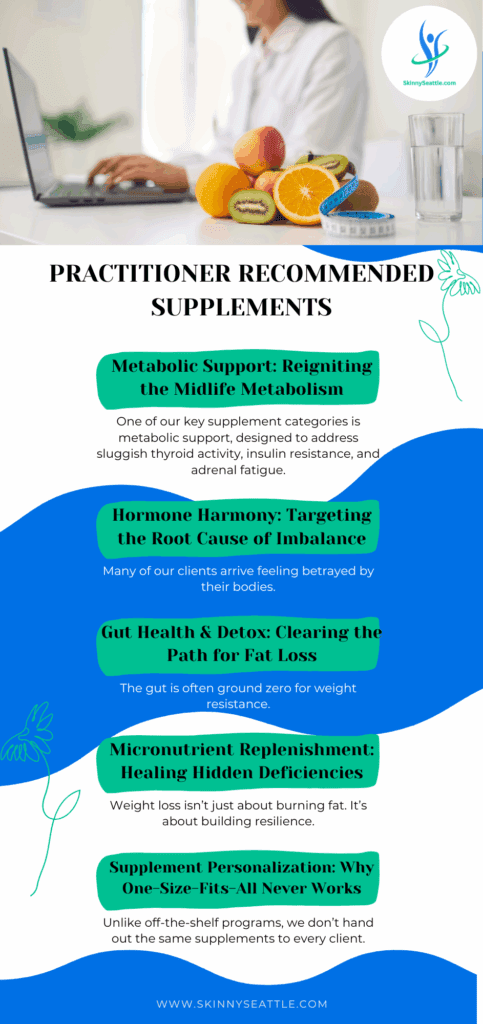 SkinnySeattle.com

PRACTITIONER RECOMMENDED SUPPLEMENTS

Metabolic Support: Reigniting the Midlife Metabolism

One of our key supplement categories is metabolic support, designed to address sluggish thyroid activity, insulin resistance, and adrenal fatigue.

Hormone Harmony: Targeting the Root Cause of Imbalance

Many of our clients arrive feeling betrayed by their bodies.

Gut Health & Detox: Clearing the Path for Fat Loss

The gut is often ground zero for weight resistance.

Micronutrient Replenishment: Healing Hidden Deficiencies

Weight loss isn't just about burning fat. It's about building resilience.

Supplement Personalization: Why One-Size-Fits-All Never Works

Unlike off-the-shelf programs, we don't hand out the same supplements to every client.

WWW.SKINNYSEATTLE.COM